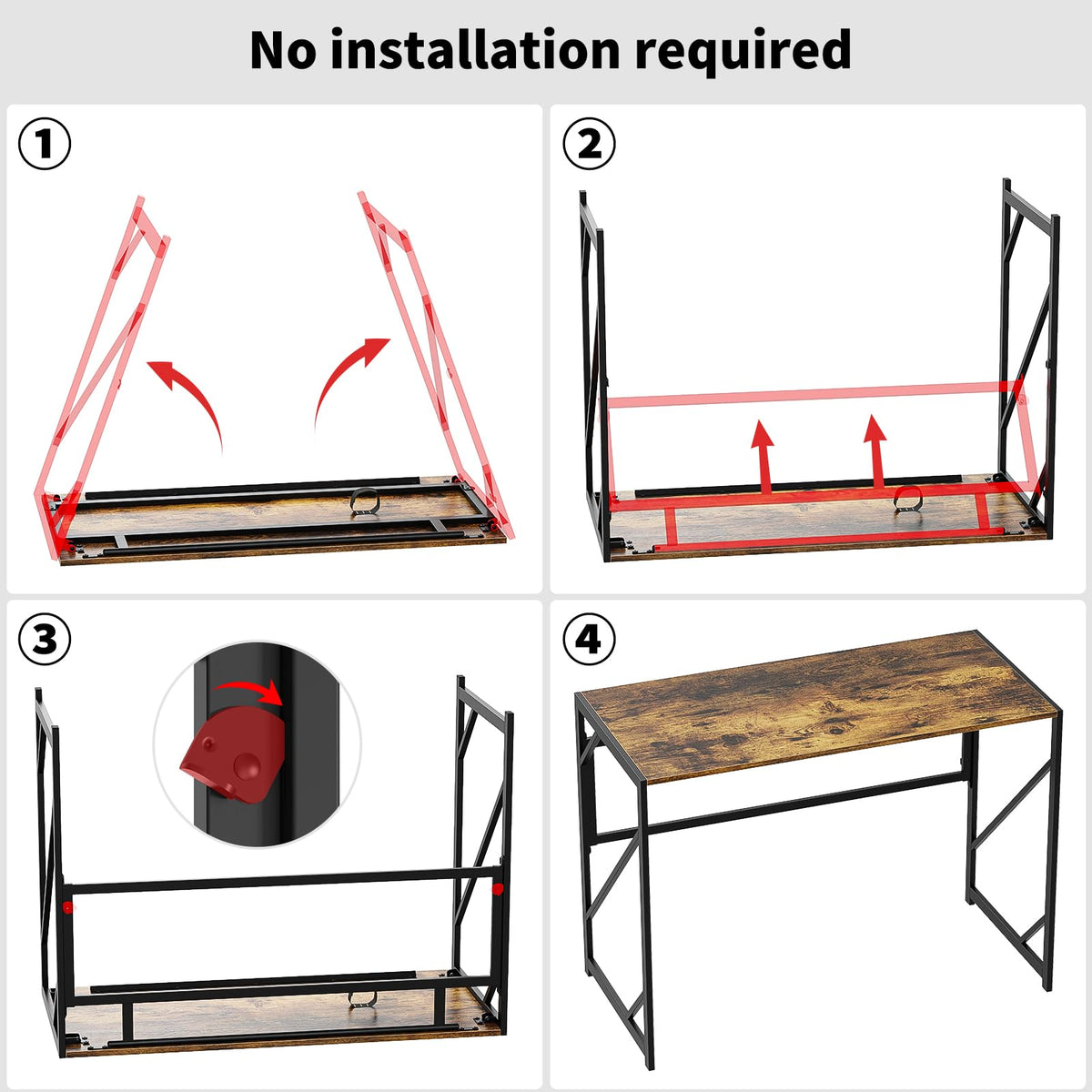 No installation required

①

②

③

④