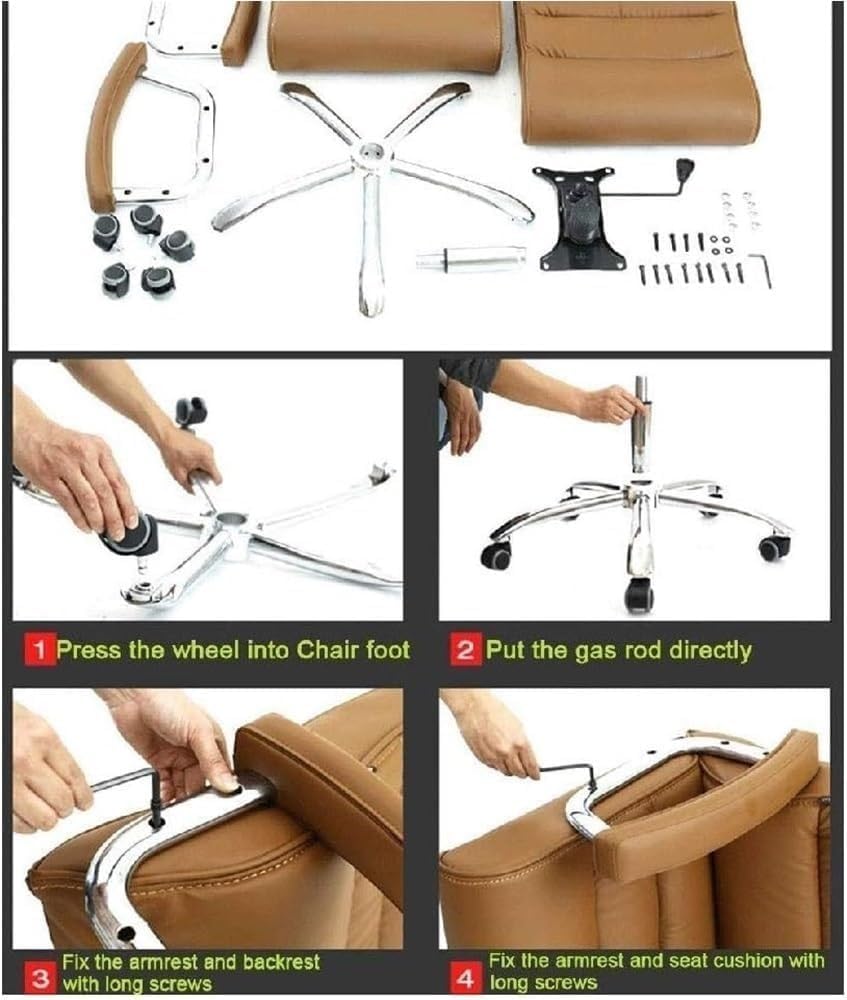 1 Press the wheel into Chair foot

2 Put the gas rod directly

3 Fix the armrest and backrest with long screws

4 Fix the armrest and seat cushion with long screws